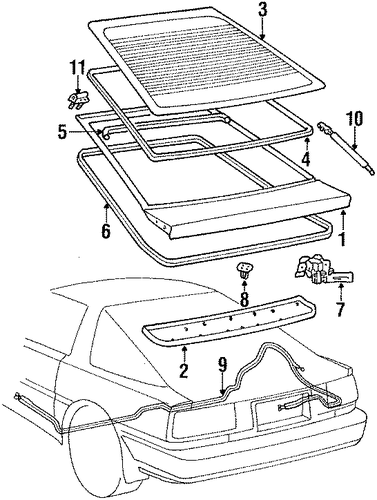 3
11
10
5
4
6
1
8
7
2
9