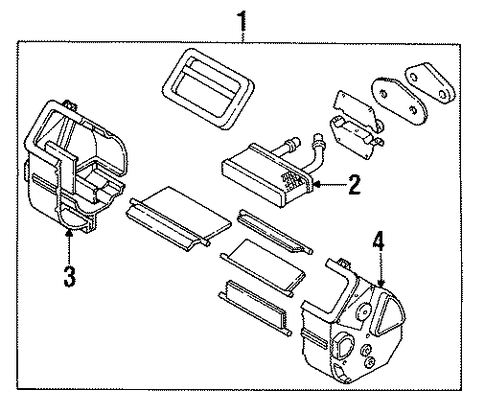 1
2
3
4