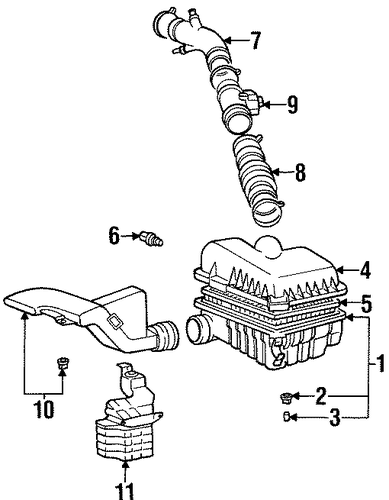 7
9
8
6
4
5
1
2
3
10
11