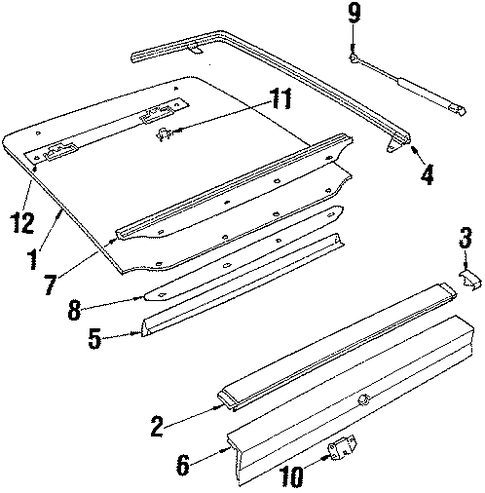 9
11
4
12
1
7
3
8
5
2
6
10