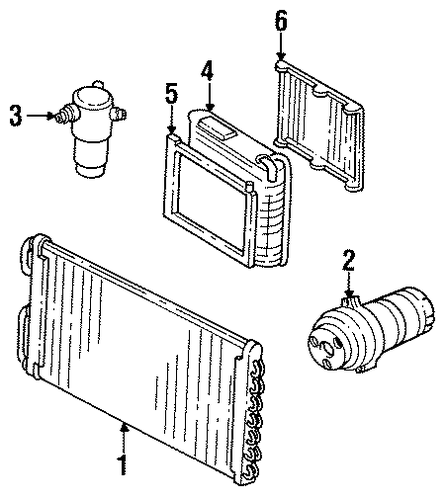 6
4
5
3
2
1