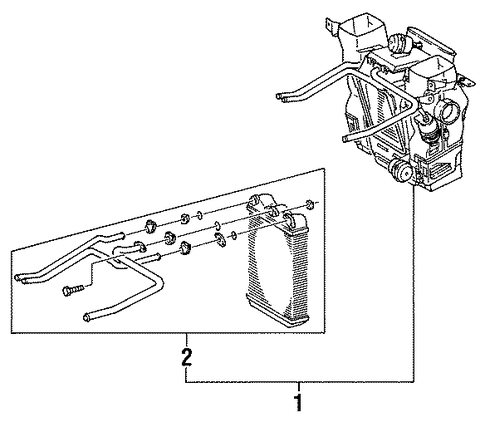 2
1