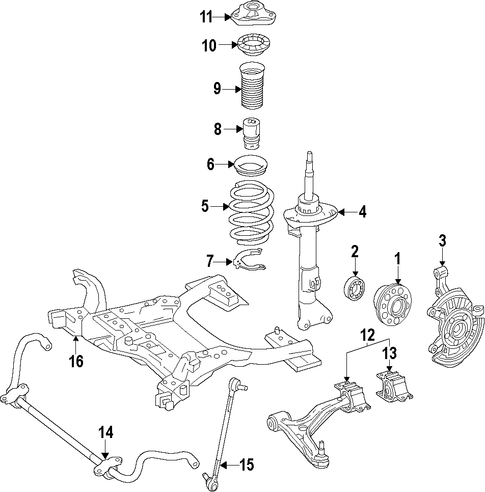 11
10
9
8
6
5
4
7
2
1
3
16
12
13
14
15