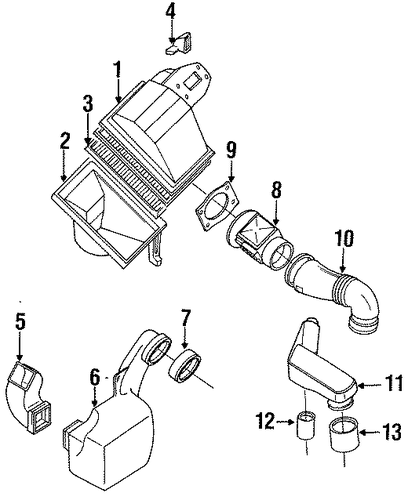 4
1
3
2
9
8
10
5
7
6
11
12
13