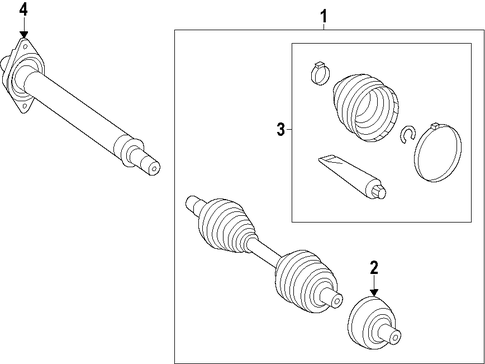 4
1
3
2