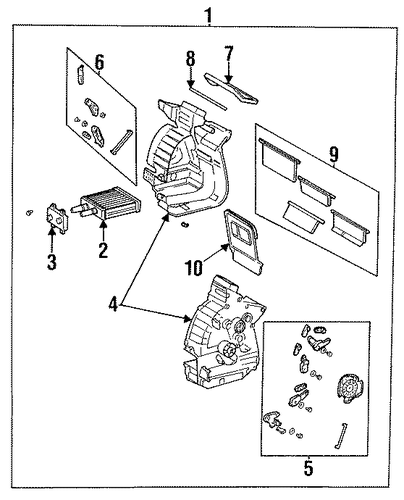 1
6
8
7
9
3
2
10
4
5