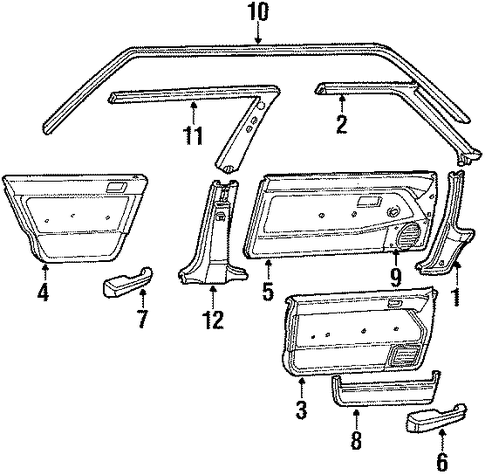 10
11
2
4
7
12
5
9
1
3
8
6