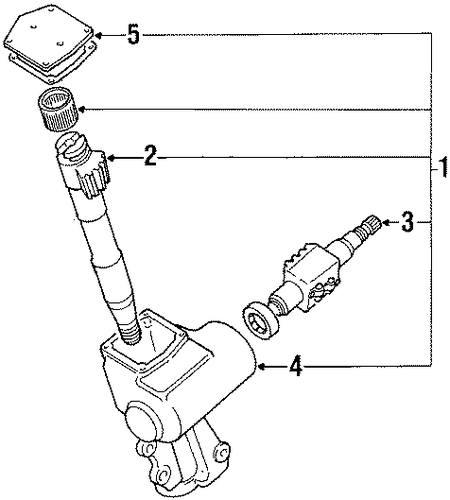 5
2
1
3
4