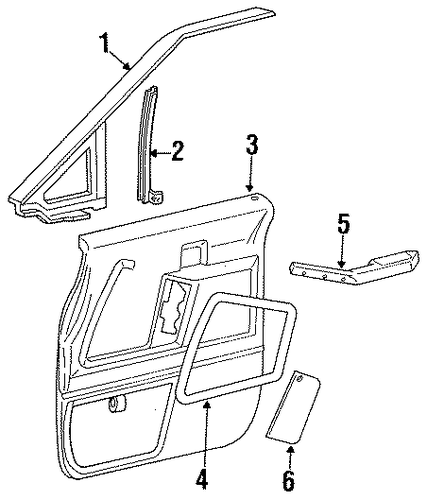 1
2
3
5
4
6