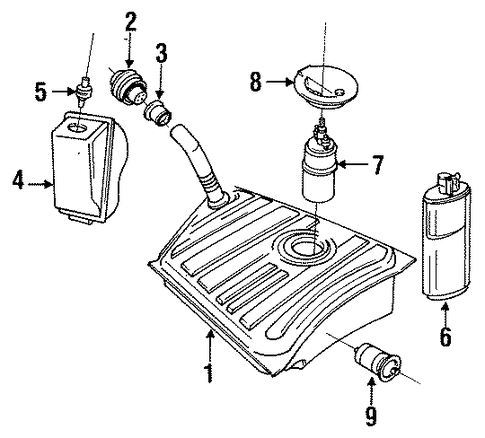 2
3
5
8
4
7
6
1
9