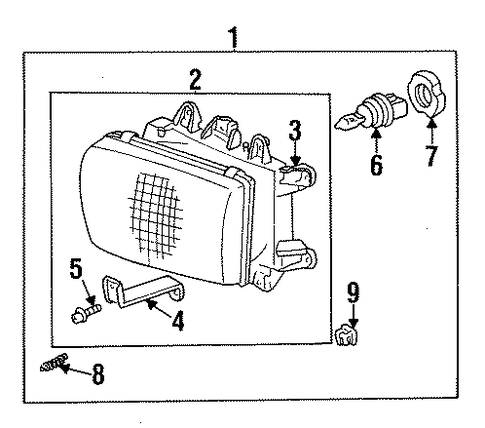 1
2
3
6
7
5
4
9
8