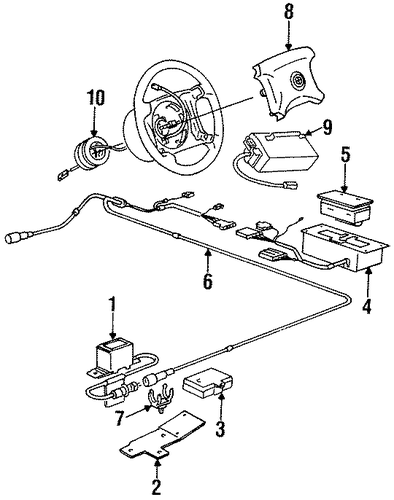 8
10
9
5
6
4
1
7
3
2