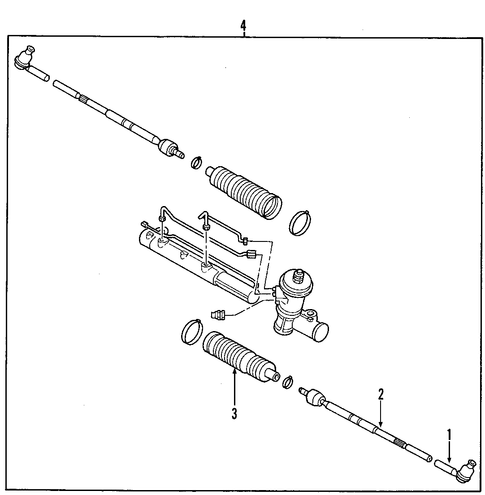 4
3
2
1