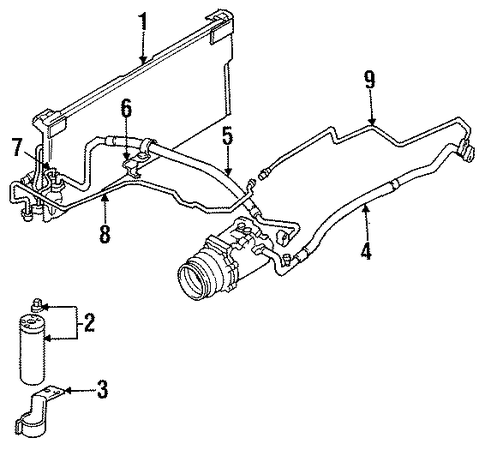 1
9
6
5
7
8
4
2
3