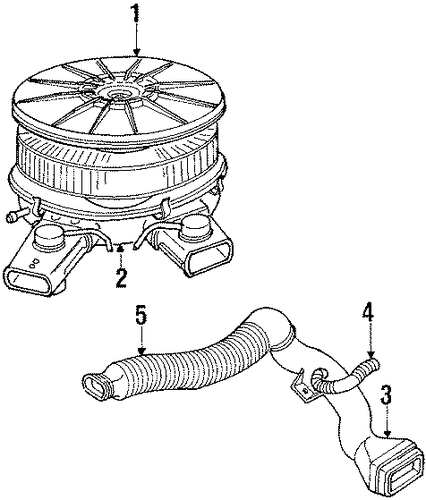 1
2
5
4
3