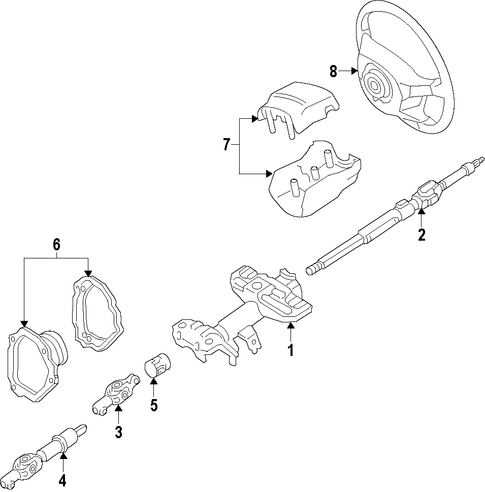 8
7
2
6
1
5
3
4