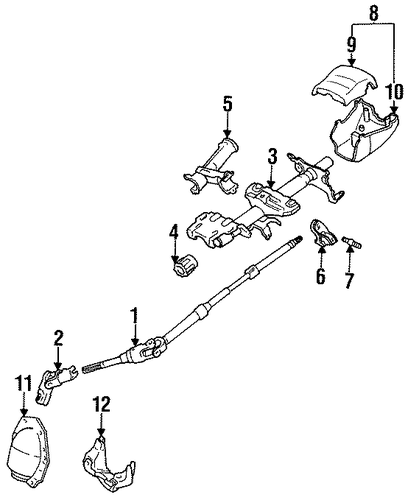 8
9
10
5
3
4
6
7
1
2
11
12