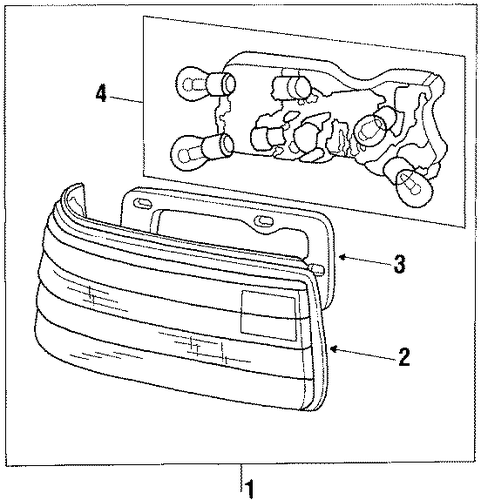 4
3
2
1