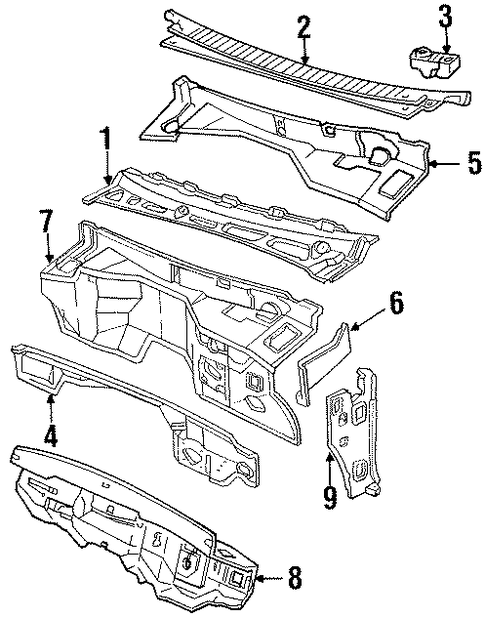 2
3
1
5
7
6
4
9
8