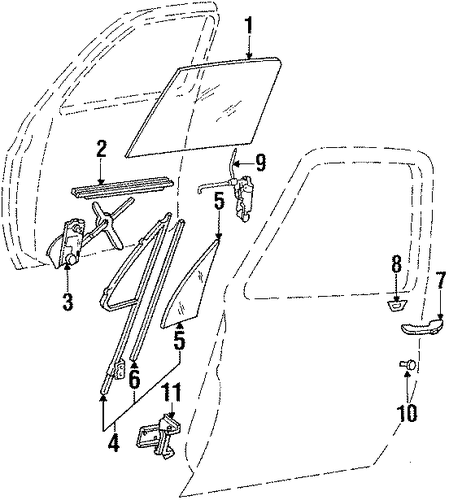 1
2
9
5
3
8
7
5
6
11
10
4