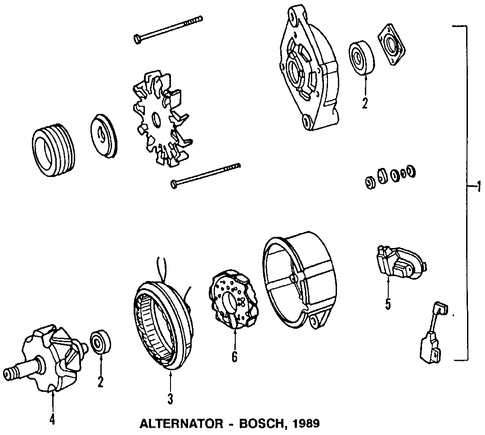 2

1

5

6

2

3

4

ALTERNATOR - BOSCH, 1989