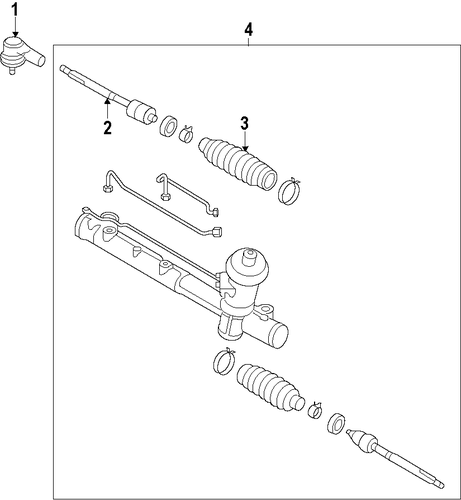 1
4
2
3