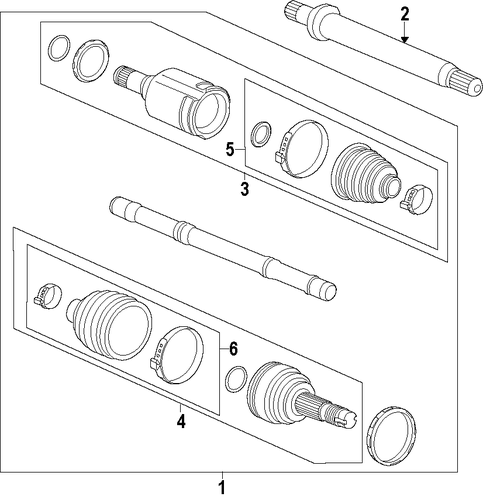 2
5
3
6
4
1