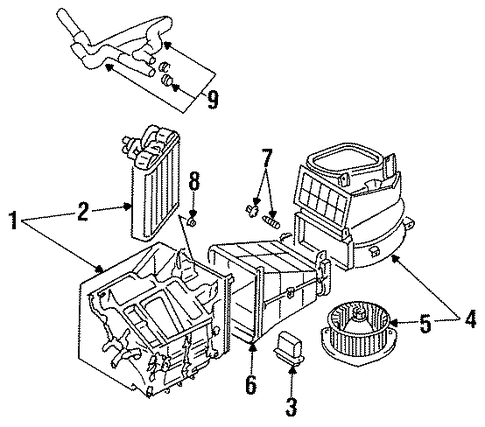 9
7
8
1
2
5
4
6
3