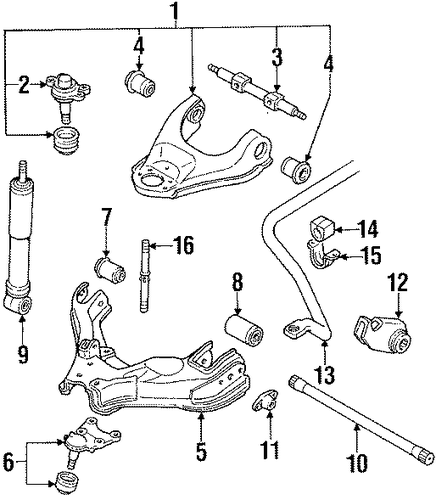 1
2
4
3
4
7
16
14
15
12
8
9
13
5
11
10
6