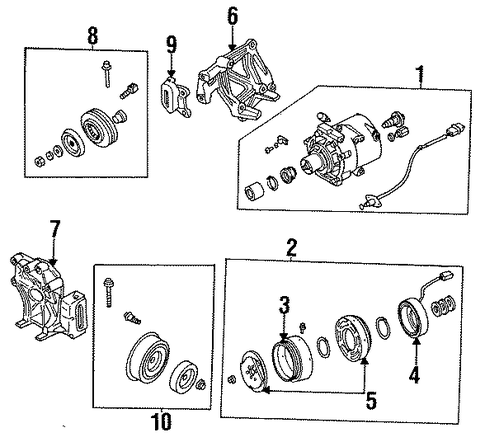 8
9
6
1
7
2
3
4
5
10