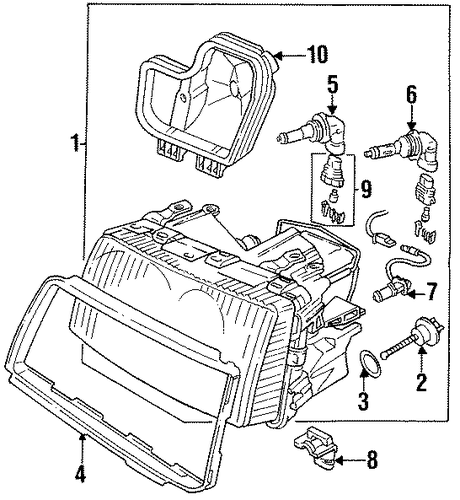 10
5
6
1
9
7
2
3
4
8