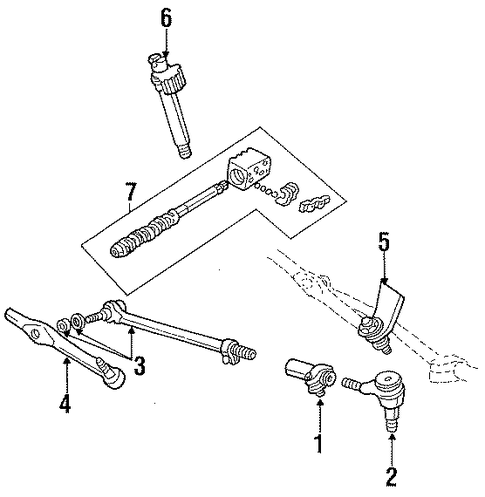 6
7
5
3
4
1
2