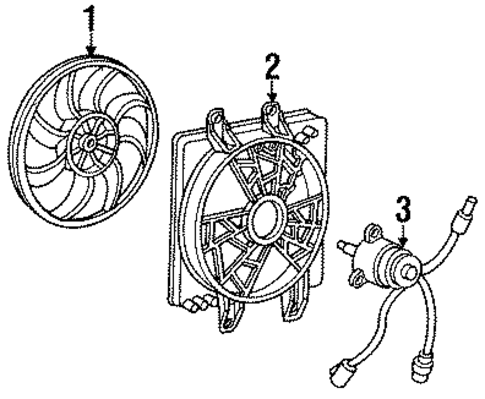 1
2
3