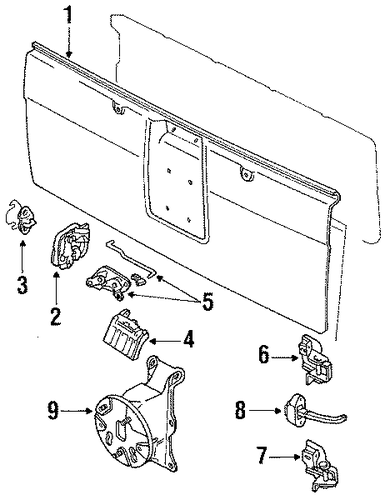 1
3
2
5
4
6
9
8
7