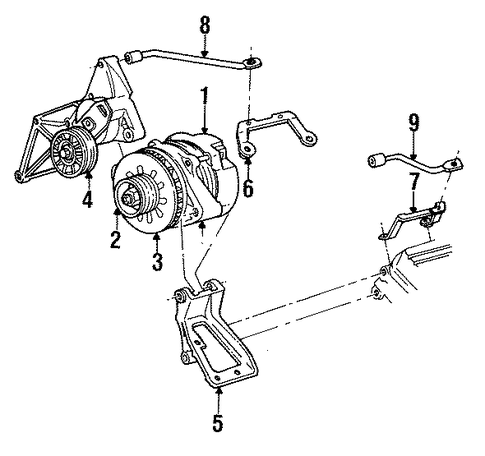 8
1
9
4
6
7
2
3
5