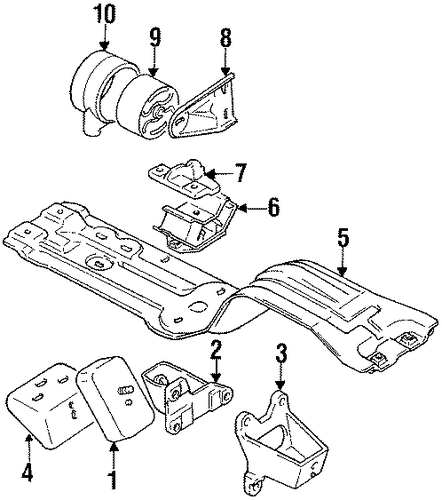 10
9
8
7
6
5
2
3
4
1