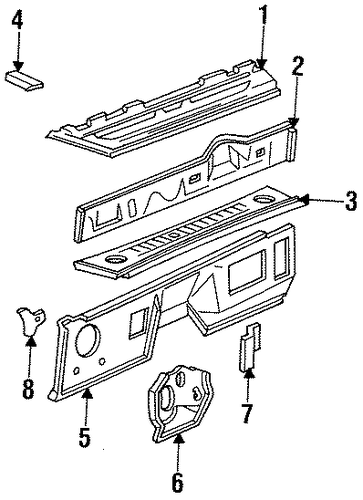 4
1
2
3
8
5
6
7