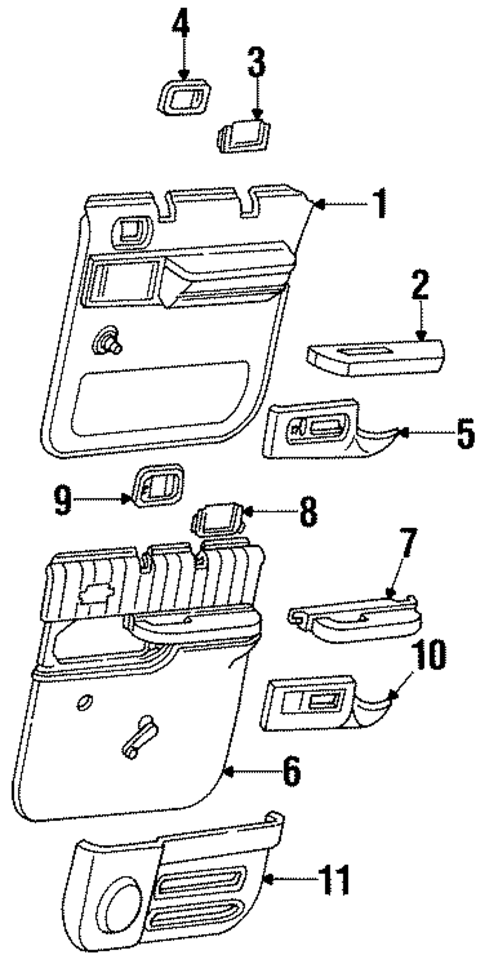 4
3
1
2
5
9
8
7
10
6
11