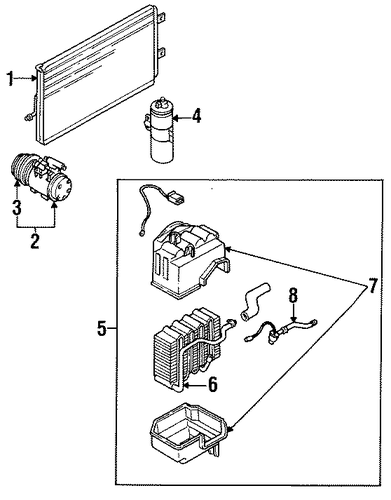 1
4
3
2
5
7
8
6