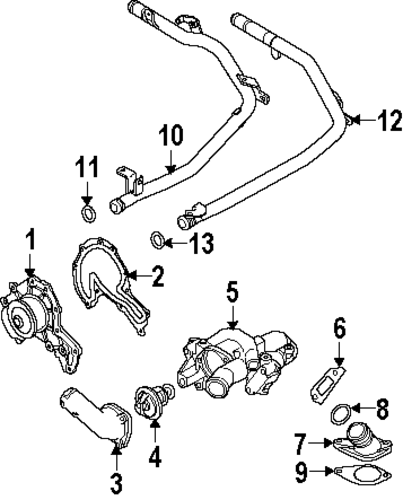 12
10
11
13
1
2
5
6
8
7
9
4
3