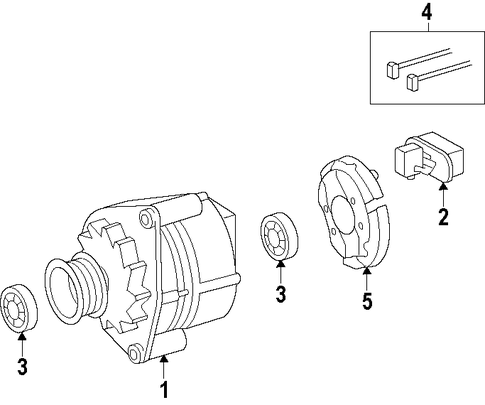 4

2

3

5

3

1