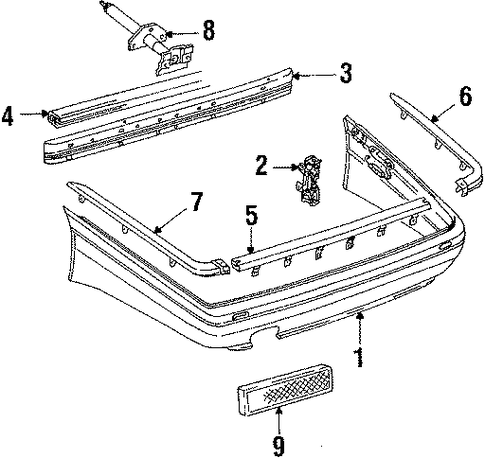 8
3
4
6
2
7
5
1
9