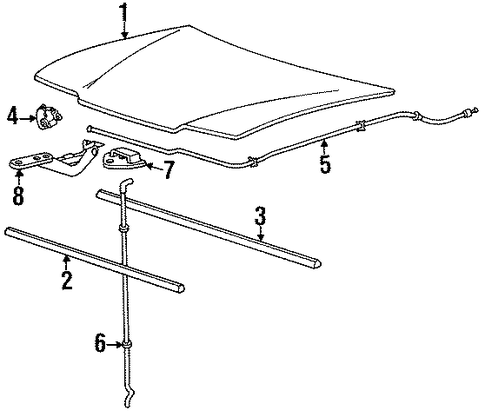 1
4
5
7
8
3
2
6