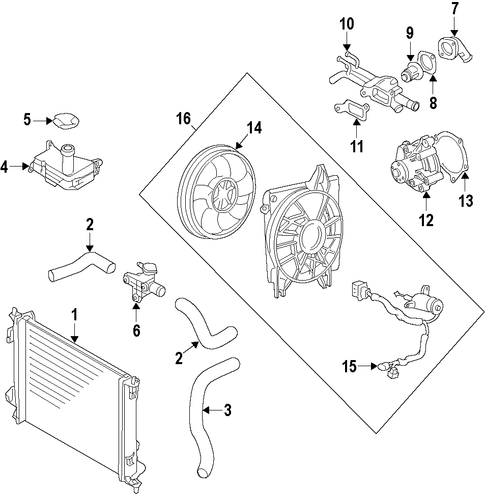 10
9
7
8
11
16
14
5
4
13
12
2
6
1
2
15
3