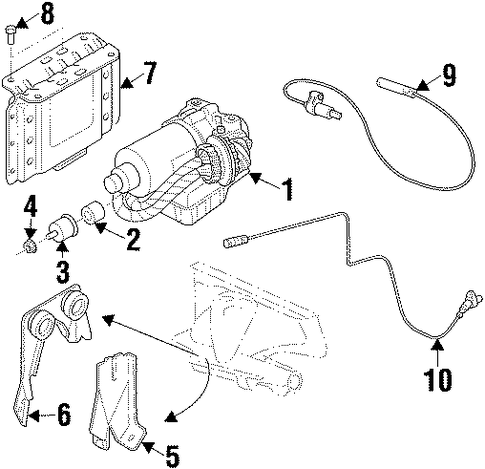 8
7
9
1
4
2
3
10
6
5