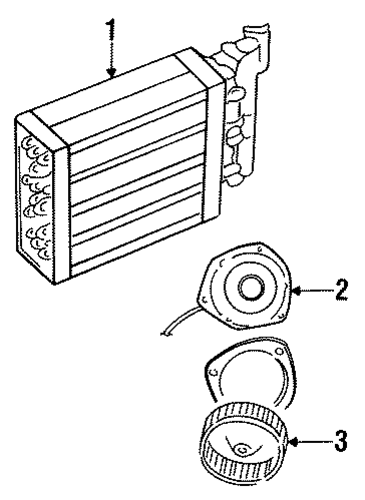 1
2
3