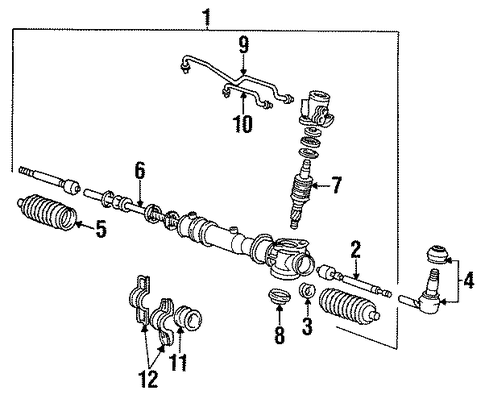 1
9
10
6
7
5
2
4
8
3
12
11