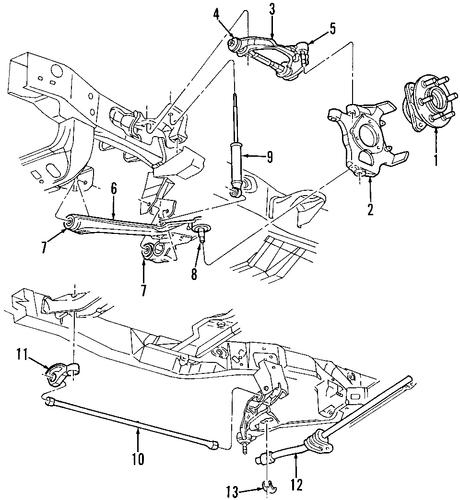 4
3
5
1
9
2
6
7
8
7
11
10
12
13