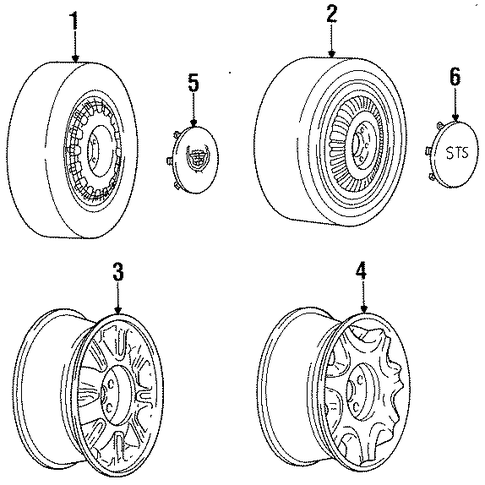 1
5
2
6
STS
3
4