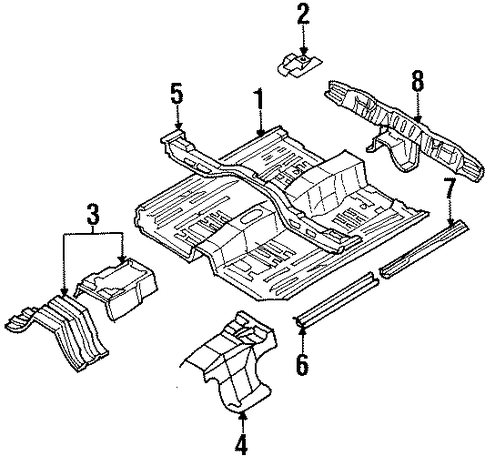 2
8
5
1
7
3
6
4